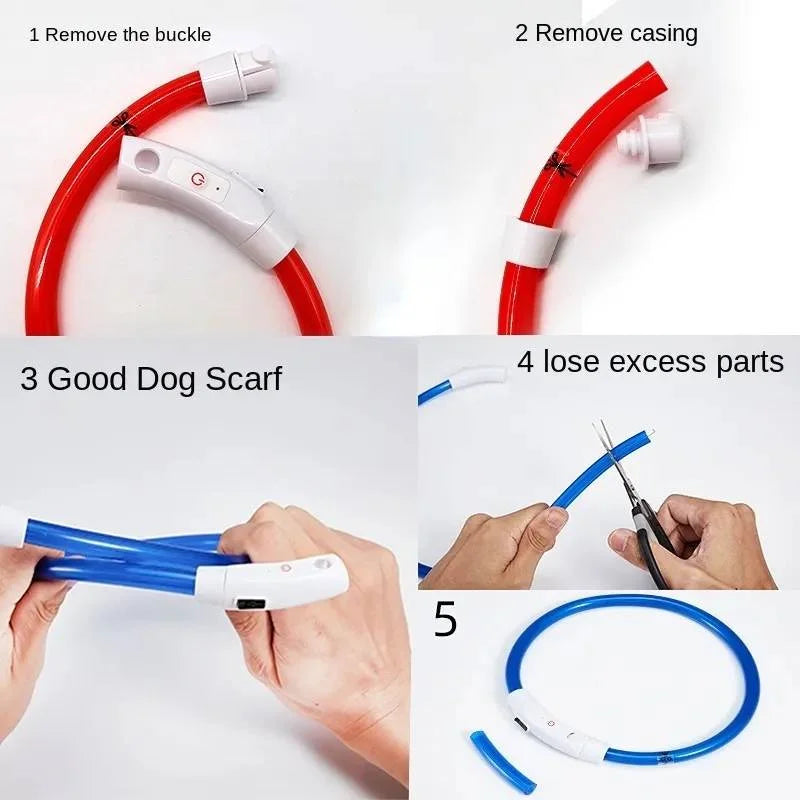 1 Remove the buckle

2 Remove casing

3 Good Dog Scarf

4 lose excess parts

5